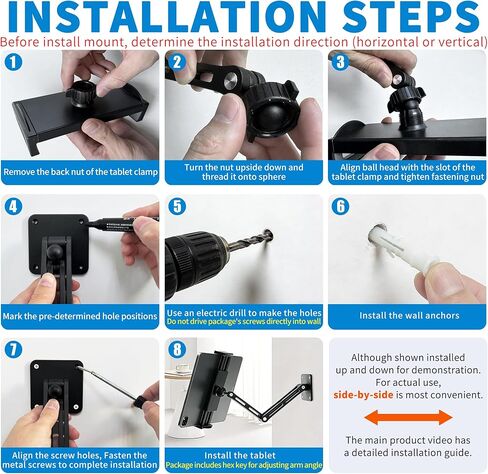 INSTALLATION STEPS
Before install mount, determine the installation direction (horizontal or vertical)

1
Remove the back nut of the tablet clamp

2
Turn the nut upside down and thread it onto sphere

3
Align ball head with the slot of the tablet clamp and tighten fastening nut

4
Mark the pre-determined hole positions

5
Use an electric drill to make the holes
Do not drive package's screws directly into wall

6
Install the wall anchors

7
Align the screw holes, Fasten the metal screws to complete installation

8
Install the tablet
Package includes hex key for adjusting arm angle

Although shown installed up and down for demonstration. For actual use, side-by-side is most convenient.

The main product video has a detailed installation guide.