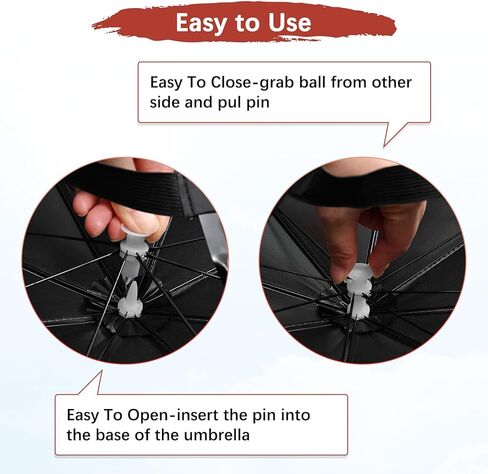 Easy to Use

Easy To Close-grab ball from other side and pul pin

Easy To Open-insert the pin into the base of the umbrella