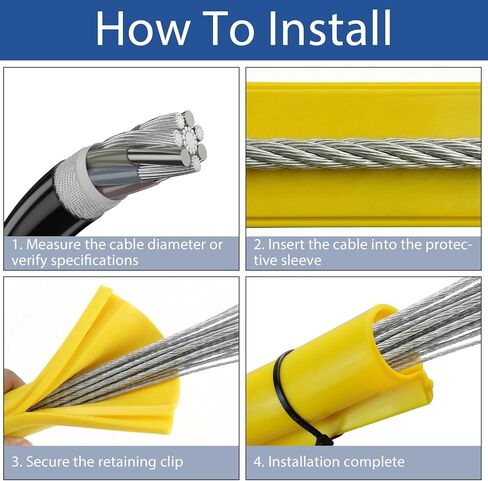 How To Install

1. Measure the cable diameter or verify specifications

2. Insert the cable into the protective sleeve

3. Secure the retaining clip

4. Installation complete