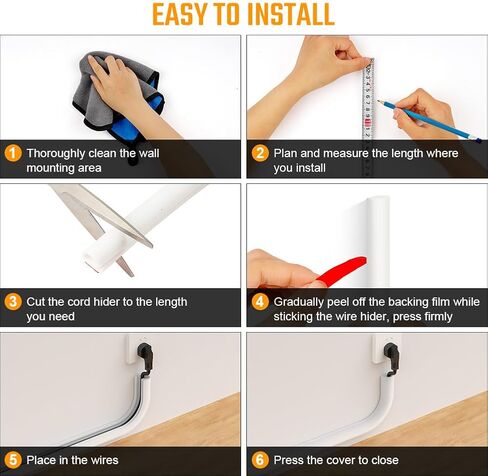 EASY TO INSTALL

1 Thoroughly clean the wall mounting area

2 Plan and measure the length where you install

3 Cut the cord hider to the length you need

4 Gradually peel off the backing film while sticking the wire hider, press firmly

5 Place in the wires

6 Press the cover to close