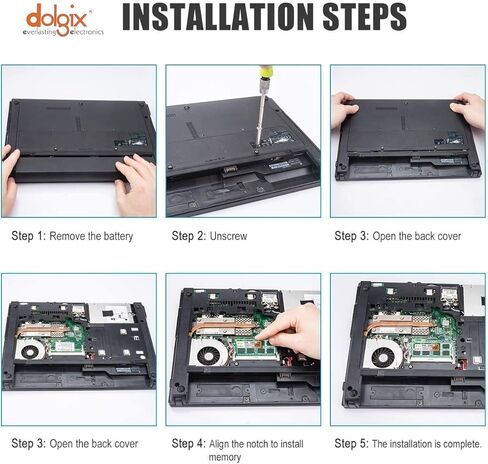 dolgix®
everlasting electronics

INSTALLATION STEPS

Step 1: Remove the battery

Step 2: Unscrew

Step 3: Open the back cover

Step 3: Open the back cover

Step 4: Align the notch to install memory

Step 5: The installation is complete.