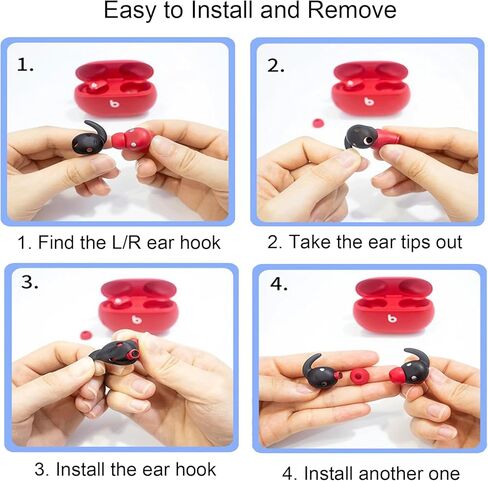 Easy to Install and Remove

1.

1. Find the L/R ear hook

2.

2. Take the ear tips out

3.

3. Install the ear hook

4.

4. Install another one