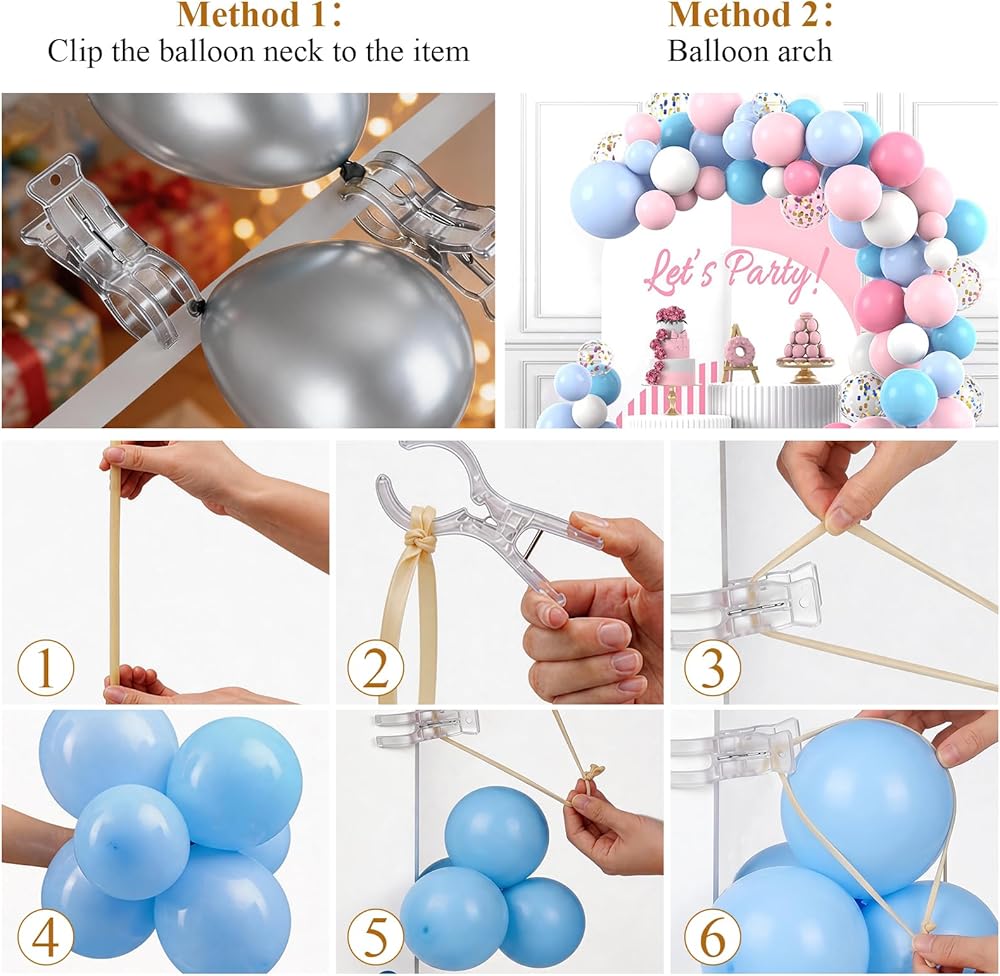 Method 1:
Clip the balloon neck to the item

Method 2:
Balloon arch

Let's Party!

1

2

3

4

5

6