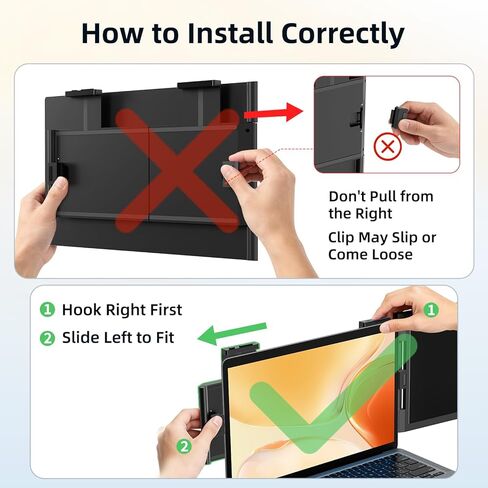 How to Install Correctly

Don't Pull from the Right

Clip May Slip or Come Loose

1 Hook Right First

2 Slide Left to Fit

1

2