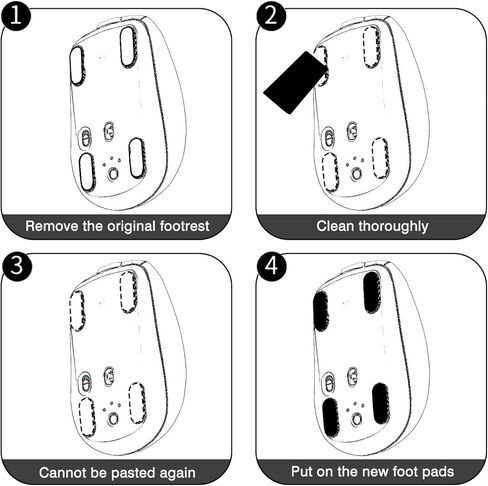 1
Remove the original footrest

2
Clean thoroughly

3
Cannot be pasted again

4
Put on the new foot pads