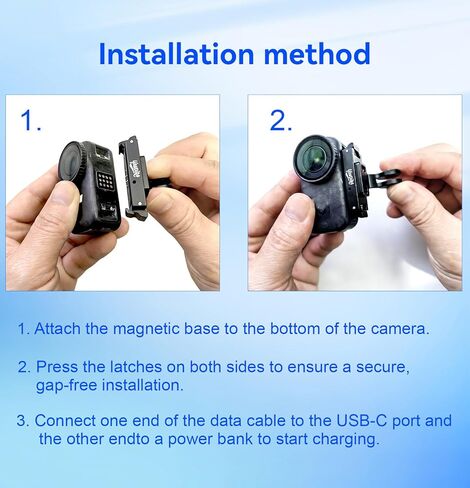 Installation method

1.

2.

1. Attach the magnetic base to the bottom of the camera.

2. Press the latches on both sides to ensure a secure, gap-free installation.

3. Connect one end of the data cable to the USB-C port and the other endto a power bank to start charging.