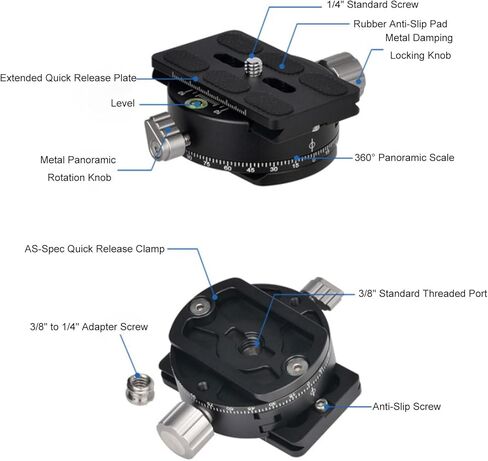 1/4" Standard Screw

Rubber Anti-Slip Pad

Metal Damping Locking Knob

Extended Quick Release Plate

Level

Metal Panoramic Rotation Knob

360° Panoramic Scale

90 75 60 45 30 15

AS-Spec Quick Release Clamp

3/8" Standard Threaded Port

3/8" to 1/4" Adapter Screw

Anti-Slip Screw