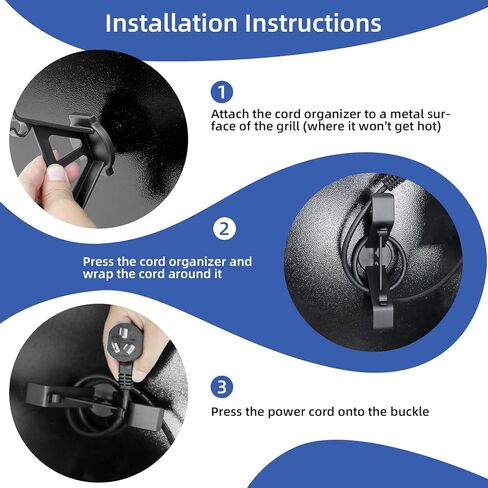 Installation Instructions

1

Attach the cord organizer to a metal surface of the grill (where it won't get hot)

2

Press the cord organizer and wrap the cord around it

3

Press the power cord onto the buckle