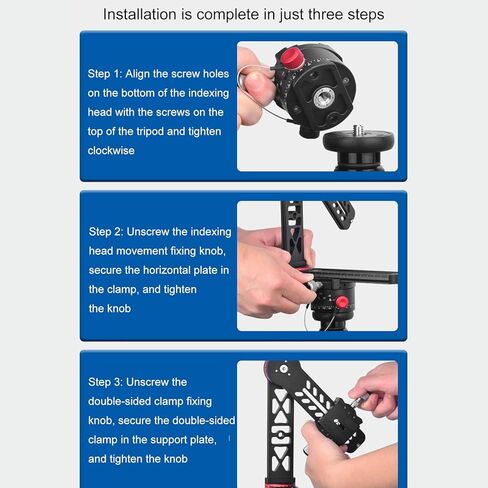 Installation is complete in just three steps

Step 1: Align the screw holes on the bottom of the indexing head with the screws on the top of the tripod and tighten clockwise

Step 2: Unscrew the indexing head movement fixing knob, secure the horizontal plate in the clamp, and tighten the knob

Step 3: Unscrew the double-sided clamp fixing knob, secure the double-sided clamp in the support plate, and tighten the knob