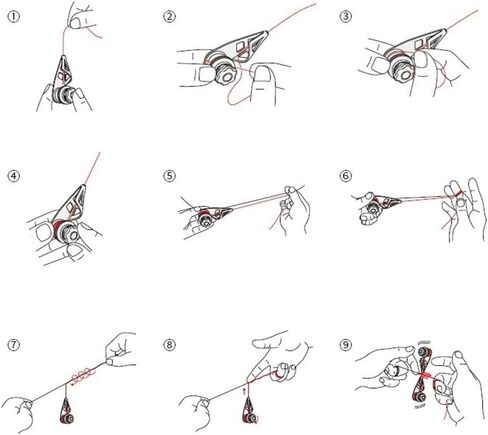 ①
②
③
④
⑤
⑥
⑦
⑧
⑨