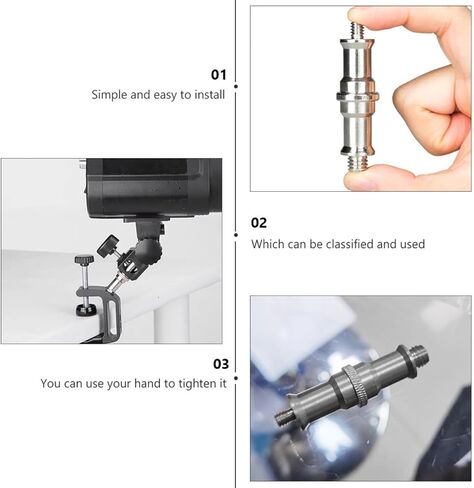 01
Simple and easy to install

02
Which can be classified and used

03
You can use your hand to tighten it