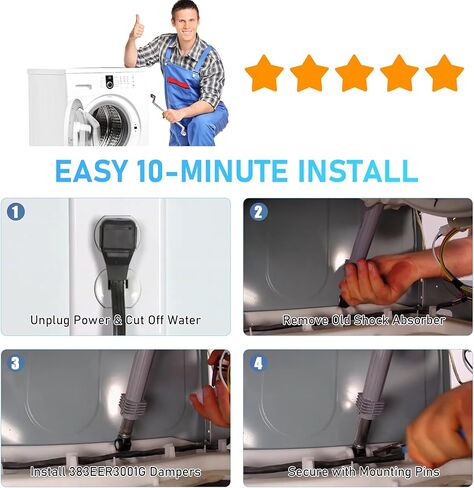 EASY 10-MINUTE INSTALL

1
Unplug Power & Cut Off Water

2
Remove Old Shock Absorber

3
Install 383EER3001G Dampers

4
Secure with Mounting Pins