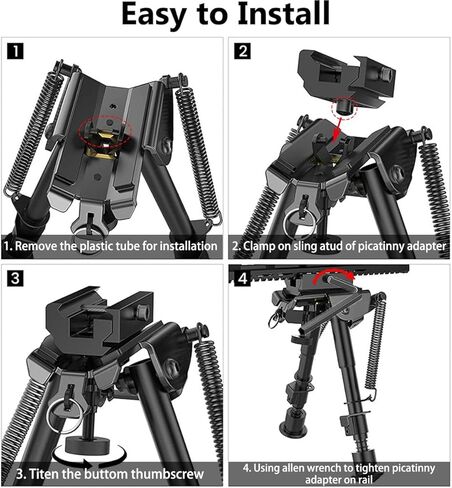 Easy to Install

1

1. Remove the plastic tube for installation

2

2. Clamp on sling atud of picatinny adapter

3

3. Titen the buttom thumbscrew

4

4. Using allen wrench to tighten picatinny adapter on rail