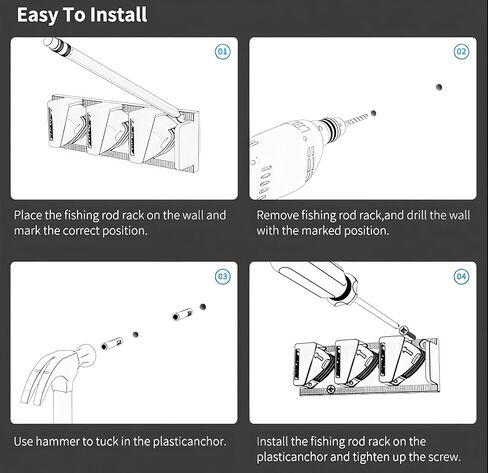 Easy To Install

01

Place the fishing rod rack on the wall and mark the correct position.

02

Remove fishing rod rack,and drill the wall with the marked position.

03

Use hammer to tuck in the plasticanchor.

04

Install the fishing rod rack on the plasticanchor and tighten up the screw.