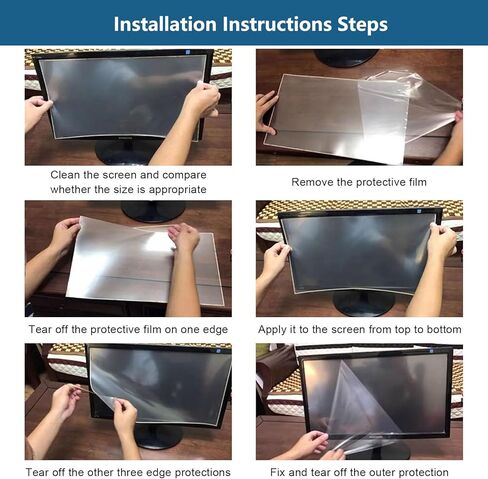 Installation Instructions Steps

Clean the screen and compare whether the size is appropriate

Remove the protective film

Tear off the protective film on one edge

Apply it to the screen from top to bottom

Tear off the other three edge protections

Fix and tear off the outer protection