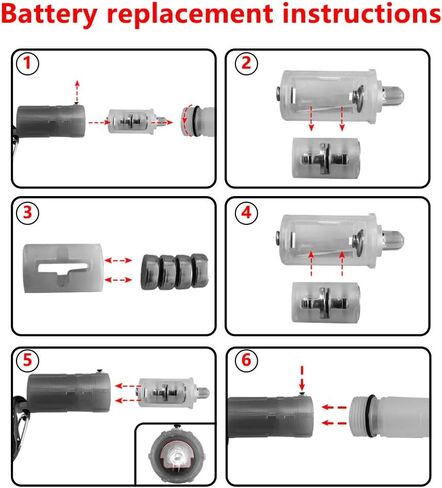 Battery replacement instructions

1

2

3

4

5

6