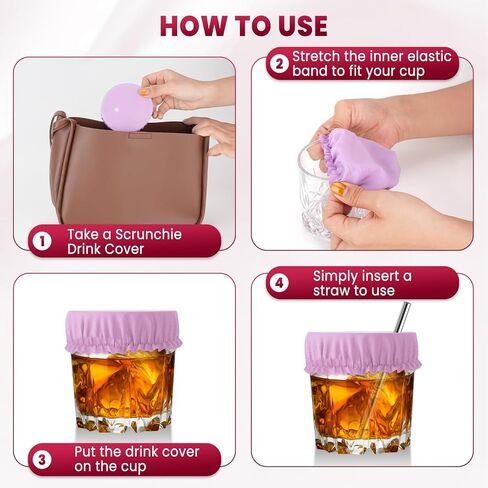 HOW TO USE

1 Take a Scrunchie Drink Cover

2 Stretch the inner elastic band to fit your cup

3 Put the drink cover on the cup

4 Simply insert a straw to use