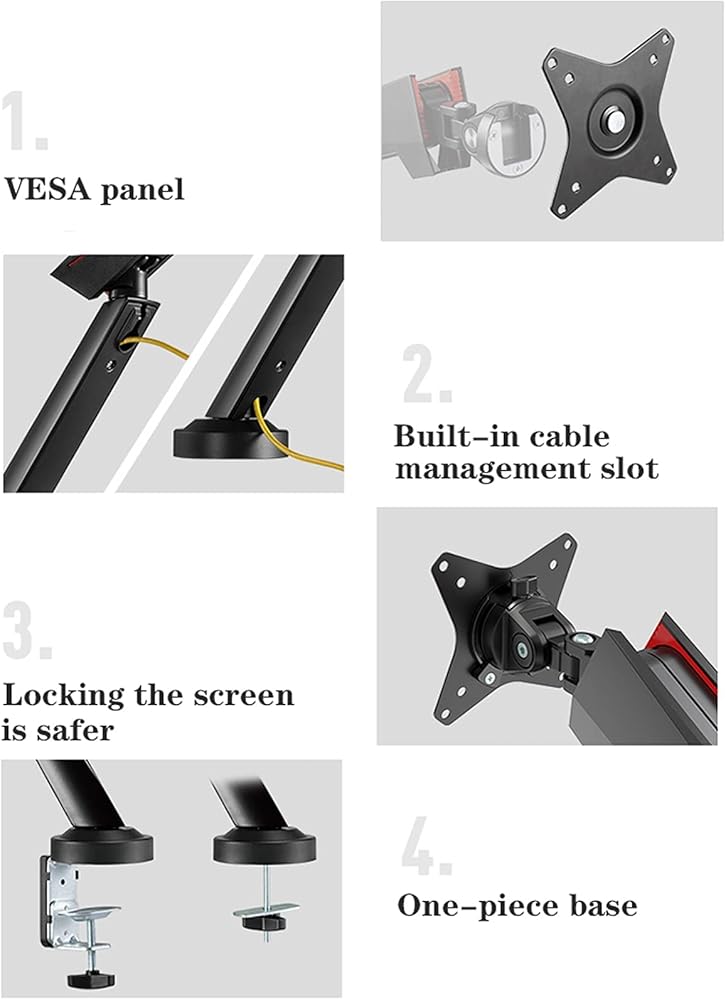 1.

VESA panel

2.

Built-in cable management slot

3.

Locking the screen is safer

4.

One-piece base