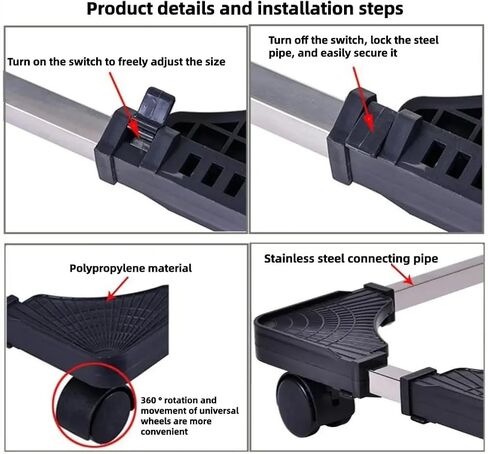 Product details and installation steps

Turn on the switch to freely adjust the size

Turn off the switch, lock the steel pipe, and easily secure it

Polypropylene material

360 ° rotation and movement of universal wheels are more convenient

Stainless steel connecting pipe