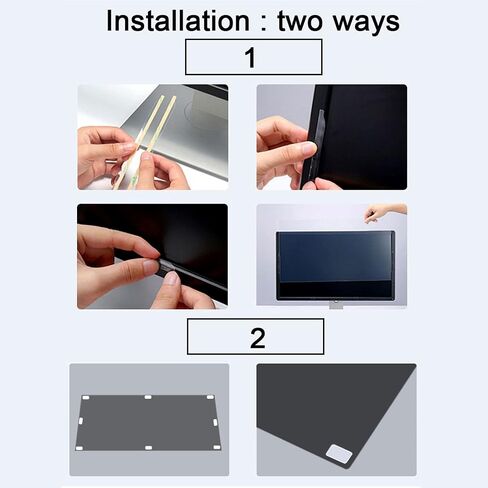 Installation : two ways

1

2