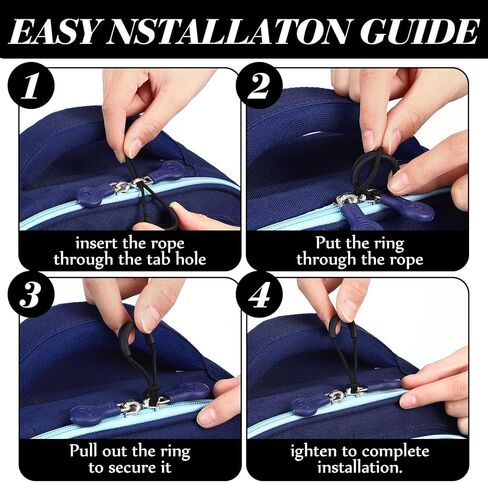 EASY NSTALLATON GUIDE

1

insert the rope through the tab hole

2

Put the ring through the rope

3

Pull out the ring to secure it

4

ighten to complete installation.