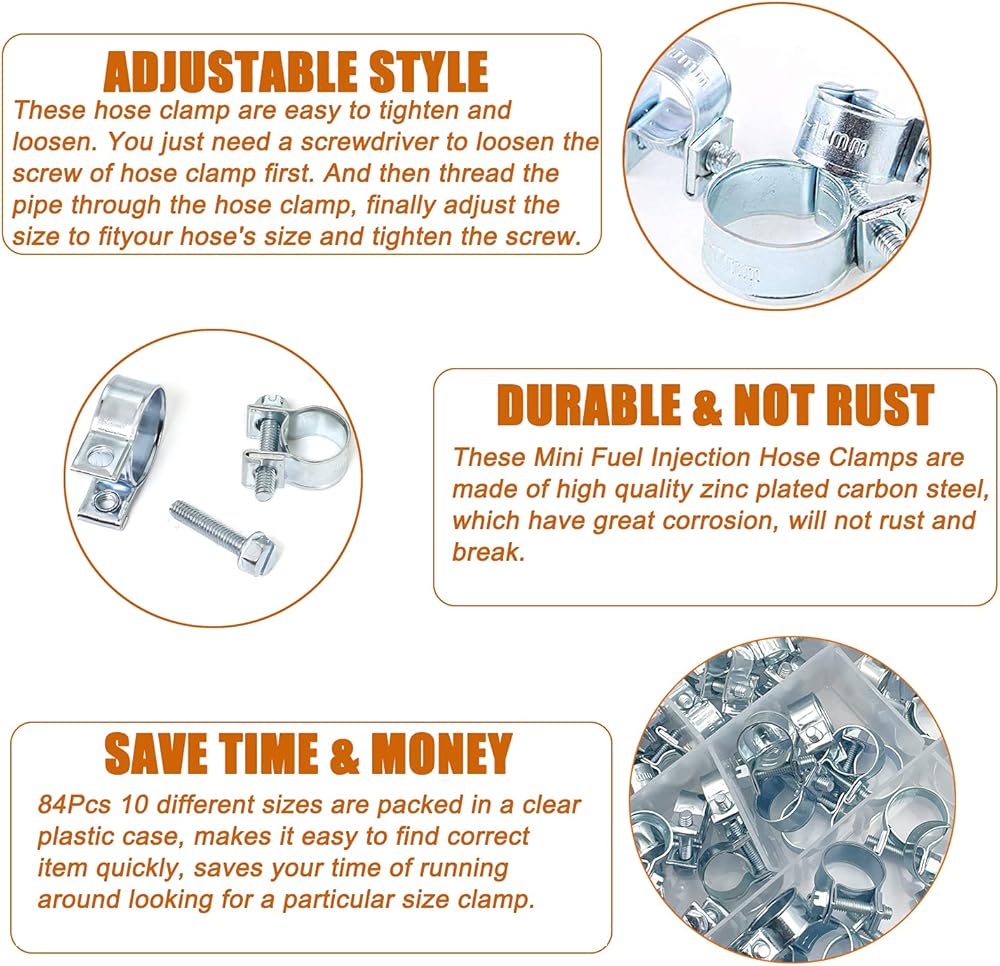 ADJUSTABLE STYLE

These hose clamp are easy to tighten and loosen. You just need a screwdriver to loosen the screw of hose clamp first. And then thread the pipe through the hose clamp, finally adjust the size to fityour hose's size and tighten the screw.

DURABLE & NOT RUST

These Mini Fuel Injection Hose Clamps are made of high quality zinc plated carbon steel, which have great corrosion, will not rust and break.

SAVE TIME & MONEY

84Pcs 10 different sizes are packed in a clear plastic case, makes it easy to find correct item quickly, saves your time of running around looking for a particular size clamp.