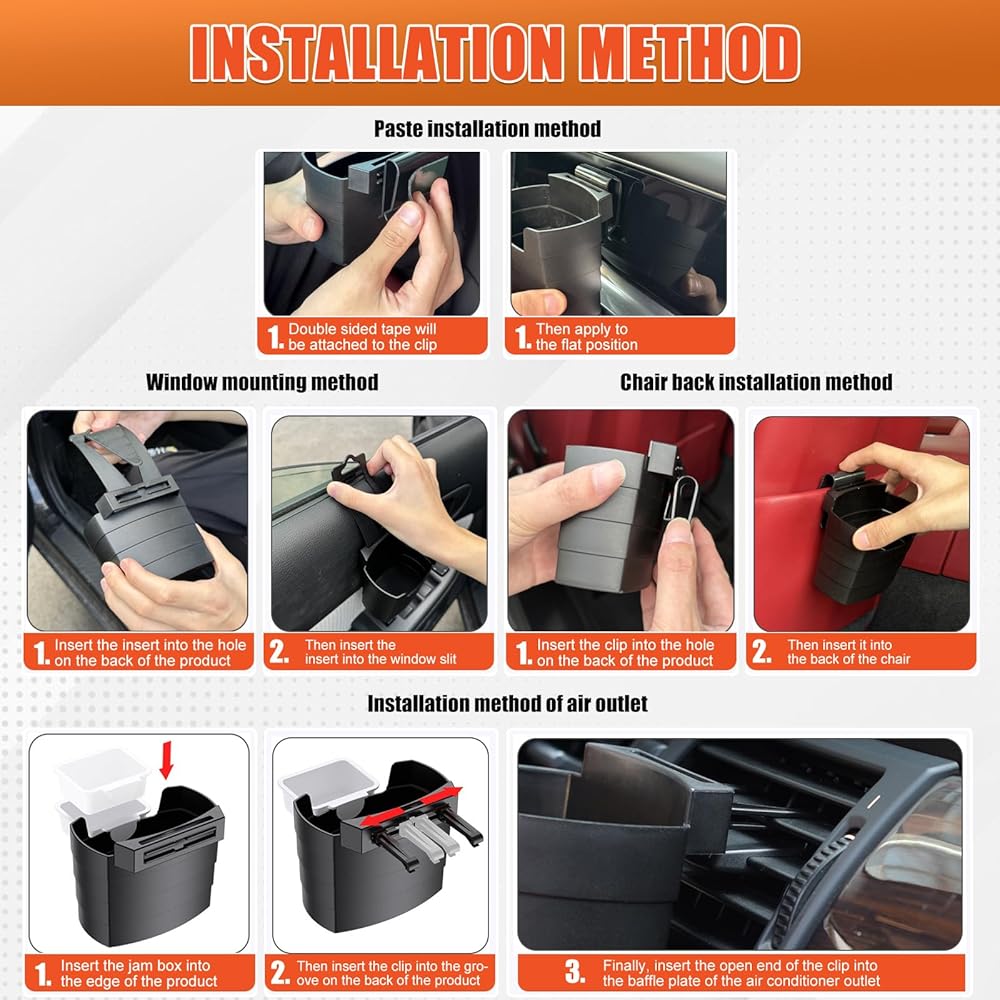 INSTALLATION METHOD

Paste installation method

1. Double sided tape will be attached to the clip

1. Then apply to the flat position

Window mounting method

1. Insert the insert into the hole on the back of the product

2. Then insert the insert into the window slit

Chair back installation method

1. Insert the clip into the hole on the back of the product

2. Then insert it into the back of the chair

Installation method of air outlet

1. Insert the jam box into the edge of the product

2. Then insert the clip into the groove on the back of the product

3. Finally, insert the open end of the clip into the baffle plate of the air conditioner outlet