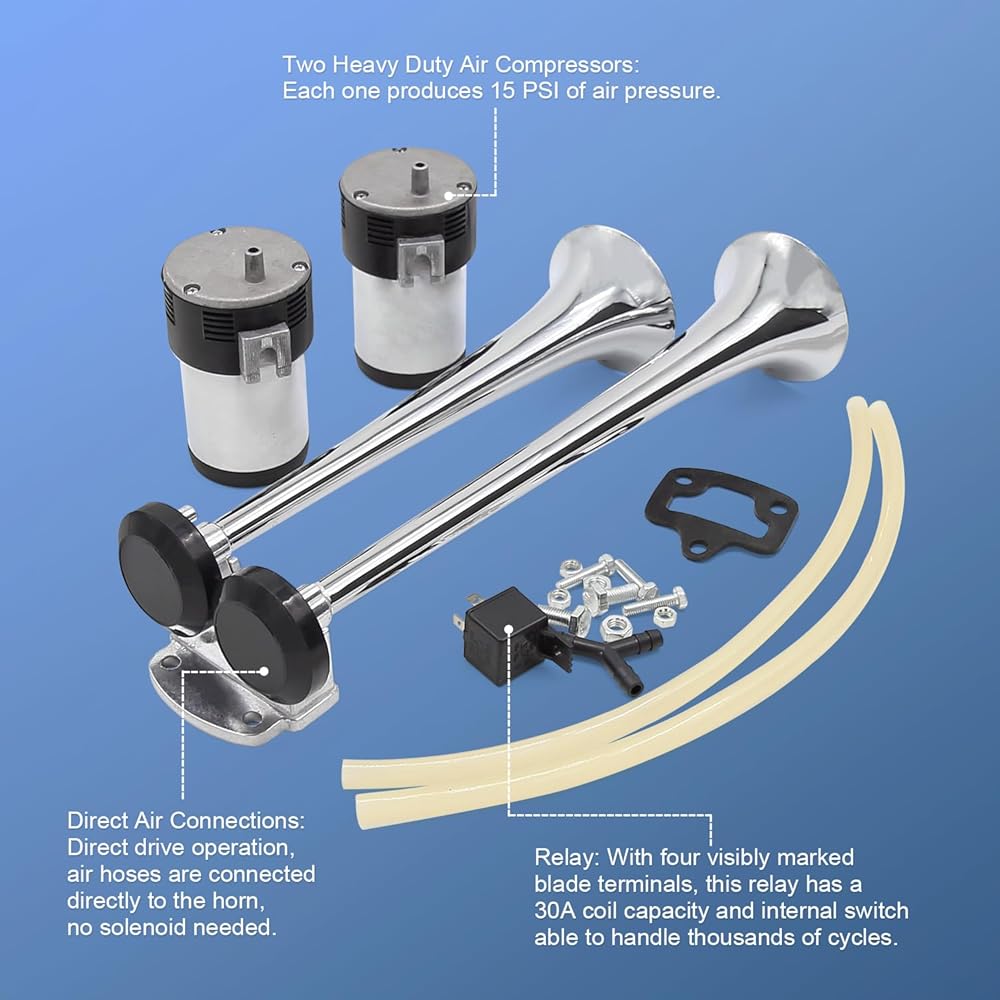 Two Heavy Duty Air Compressors:
Each one produces 15 PSI of air pressure.

Direct Air Connections:
Direct drive operation, air hoses are connected directly to the horn, no solenoid needed.

Relay: With four visibly marked blade terminals, this relay has a 30A coil capacity and internal switch able to handle thousands of cycles.