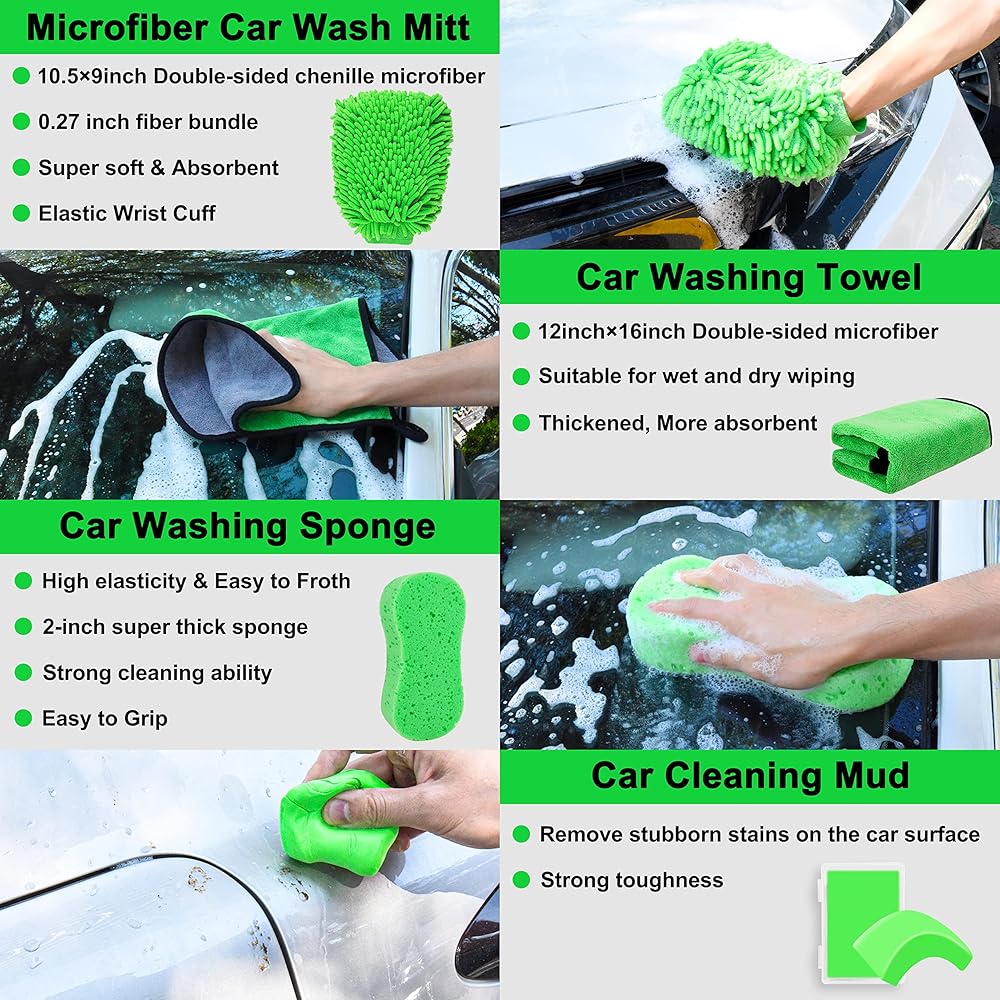 Microfiber Car Wash Mitt

10.5×9inch Double-sided chenille microfiber

0.27 inch fiber bundle

Super soft & Absorbent

Elastic Wrist Cuff

Car Washing Towel

12inch×16inch Double-sided microfiber

Suitable for wet and dry wiping

Thickened, More absorbent

Car Washing Sponge

High elasticity & Easy to Froth

2-inch super thick sponge

Strong cleaning ability

Easy to Grip

Car Cleaning Mud

Remove stubborn stains on the car surface

Strong toughness