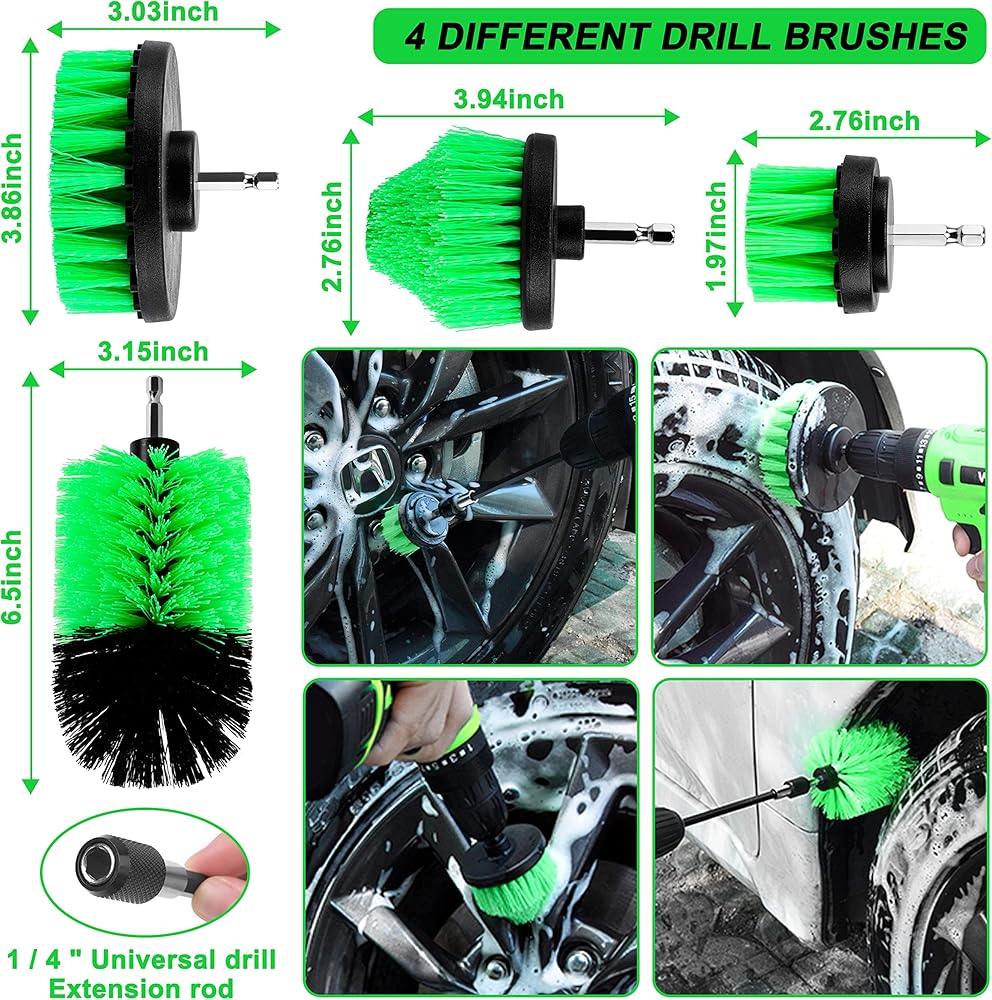 3.03inch

4 DIFFERENT DRILL BRUSHES

3.86inch

3.94inch

2.76inch

2.76inch

1.97inch

3.15inch

6.5inch

1 / 4 " Universal drill Extension rod