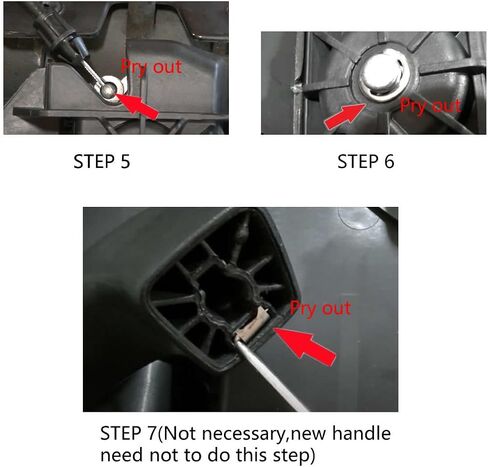 Pry out

STEP 5

Pry out

STEP 6

Pry out

STEP 7(Not necessary,new handle need not to do this step)