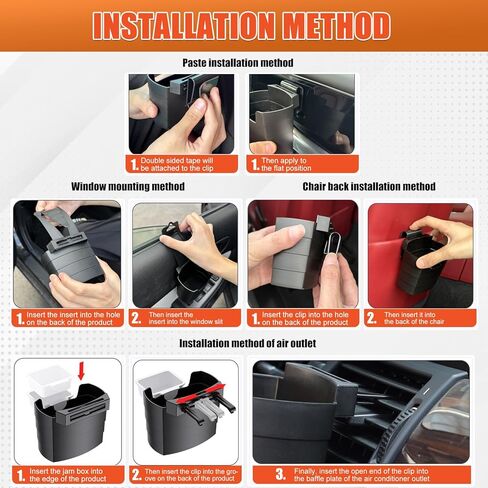 INSTALLATION METHOD

Paste installation method

1. Double sided tape will be attached to the clip

1. Then apply to the flat position

Window mounting method

1. Insert the insert into the hole on the back of the product

2. Then insert the insert into the window slit

Chair back installation method

1. Insert the clip into the hole on the back of the product

2. Then insert it into the back of the chair

Installation method of air outlet

1. Insert the jam box into the edge of the product

2. Then insert the clip into the groove on the back of the product

3. Finally, insert the open end of the clip into the baffle plate of the air conditioner outlet