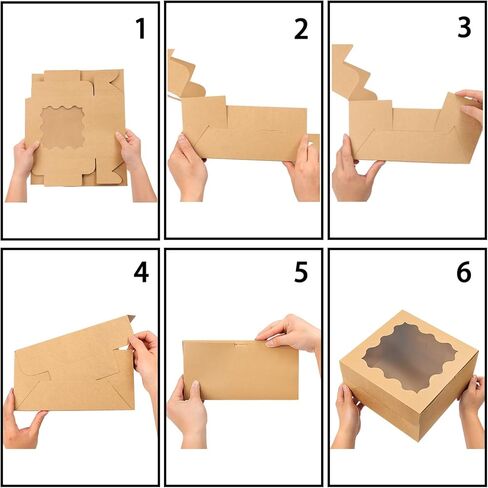 1

2

3

4

5

6