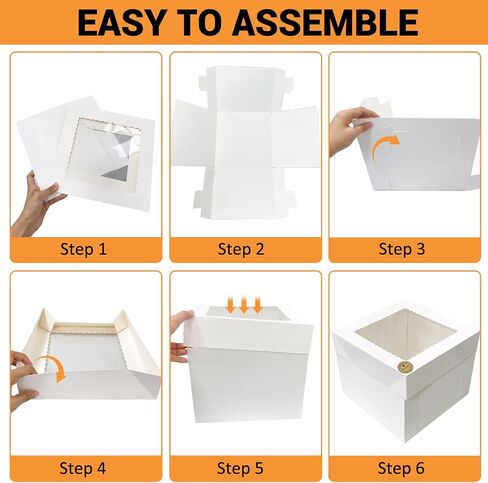 EASY TO ASSEMBLE

Step 1

Step 2

Step 3

Step 4

Step 5

Step 6