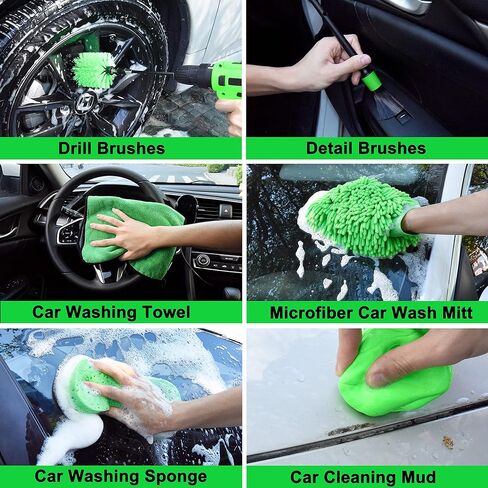 Drill Brushes

Detail Brushes

Car Washing Towel

Microfiber Car Wash Mitt

Car Washing Sponge

Car Cleaning Mud