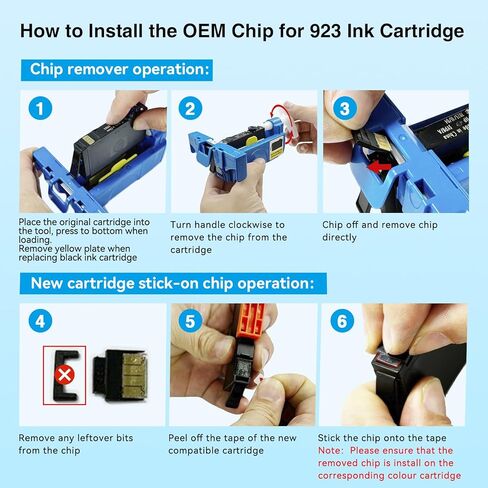 How to Install the OEM Chip for 923 Ink Cartridge

Chip remover operation:

1

Place the original cartridge into the tool, press to bottom when loading.
Remove yellow plate when replacing black ink cartridge

2

Turn handle clockwise to remove the chip from the cartridge

3

Chip off and remove chip directly

New cartridge stick-on chip operation:

4

Remove any leftover bits from the chip

5

Peel off the tape of the new compatible cartridge

6

Stick the chip onto the tape
Note: Please ensure that the removed chip is install on the corresponding colour cartridge