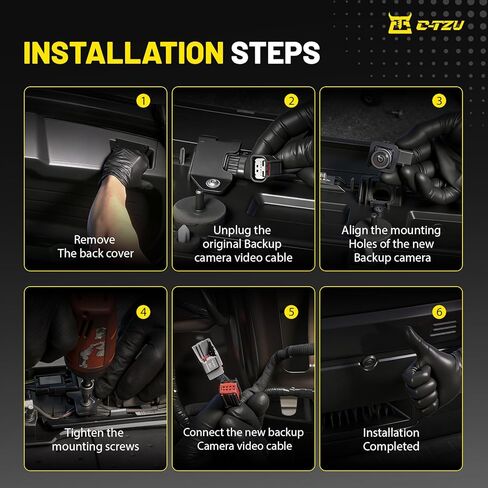 C-TZU

INSTALLATION STEPS

1

Remove
The back cover

2

Unplug the
original Backup
camera video cable

3

Align the mounting
Holes of the new
Backup camera

4

Tighten the
mounting screws

5

Connect the new backup
Camera video cable

6

Installation
Completed