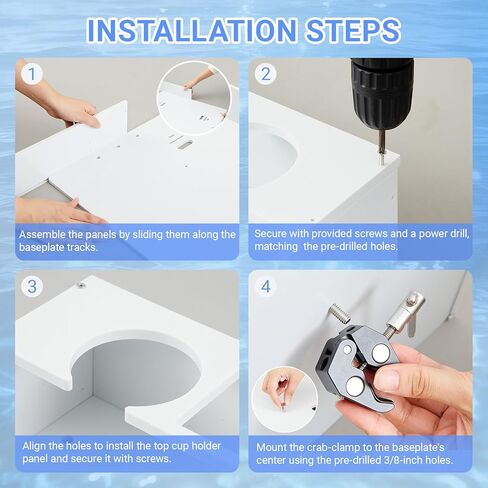 INSTALLATION STEPS

1

Assemble the panels by sliding them along the baseplate tracks.

2

Secure with provided screws and a power drill, matching  the pre-drilled holes.

3

Align the holes to install the top cup holder panel and secure it with screws.

4

Mount the crab-clamp to the baseplate's center using the pre-drilled 3/8-inch holes.