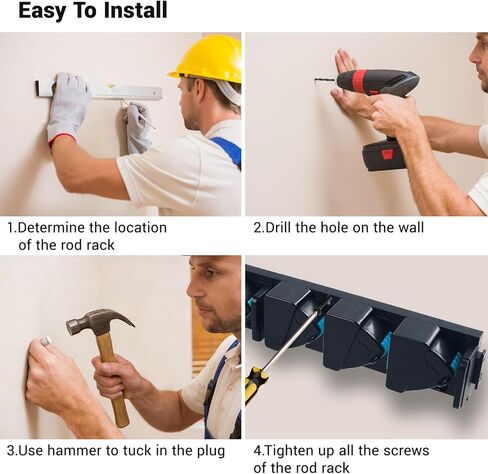 Easy To Install

1.Determine the location of the rod rack

2.Drill the hole on the wall

3.Use hammer to tuck in the plug

4.Tighten up all the screws of the rod rack