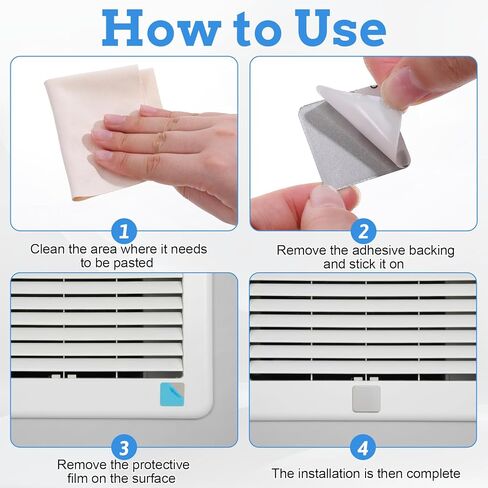 How to Use

1
Clean the area where it needs to be pasted

2
Remove the adhesive backing and stick it on

3
Remove the protective film on the surface

4
The installation is then complete