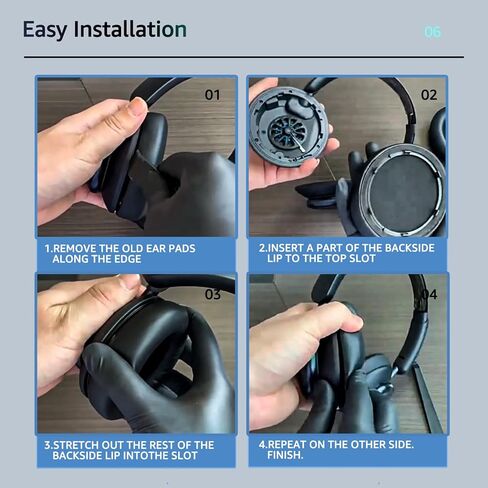 Easy Installation

06

01

1.REMOVE THE OLD EAR PADS ALONG THE EDGE

02

2.INSERT A PART OF THE BACKSIDE LIP TO THE TOP SLOT

03

3.STRETCH OUT THE REST OF THE BACKSIDE LIP INTOTHE SLOT

04

4.REPEAT ON THE OTHER SIDE. FINISH.