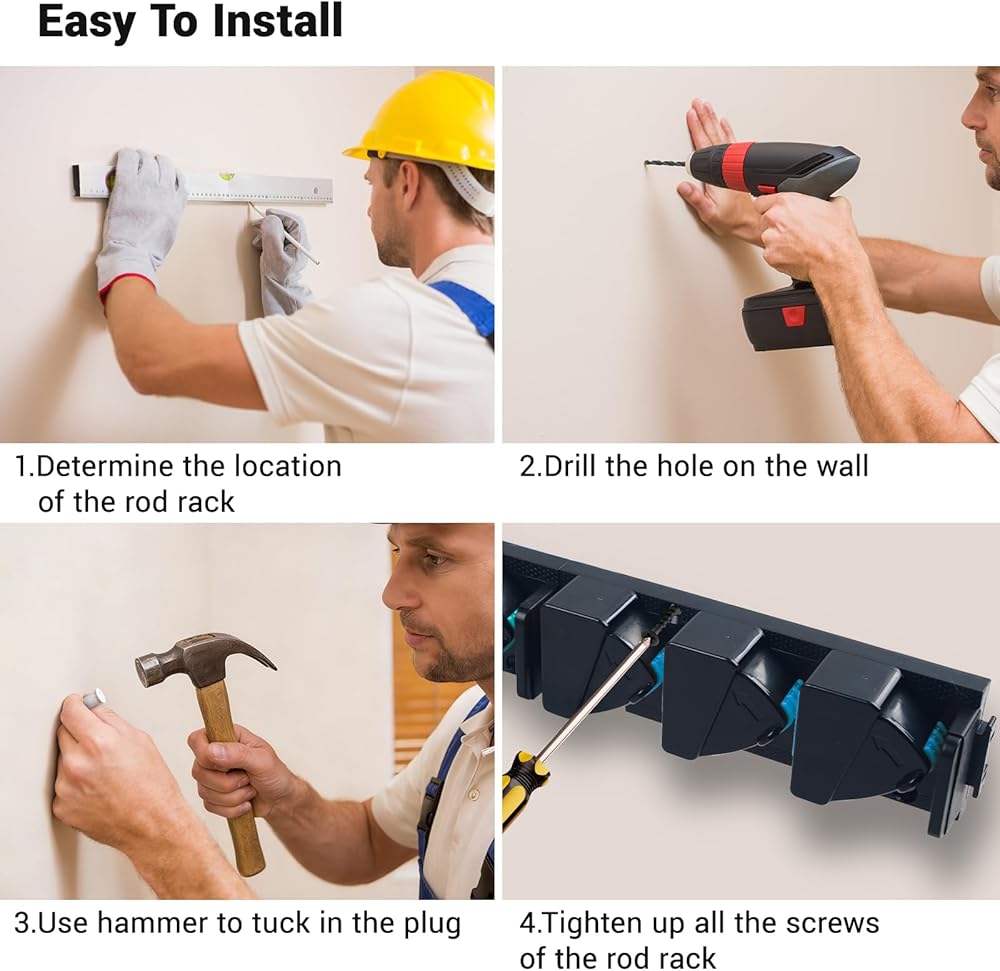 Easy To Install

1.Determine the location of the rod rack

2.Drill the hole on the wall

3.Use hammer to tuck in the plug

4.Tighten up all the screws of the rod rack