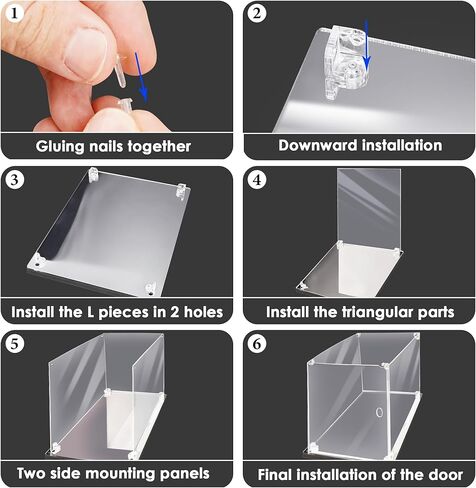 1
Gluing nails together

2
Downward installation

3
Install the L pieces in 2 holes

4
Install the triangular parts

5
Two side mounting panels

6
Final installation of the door