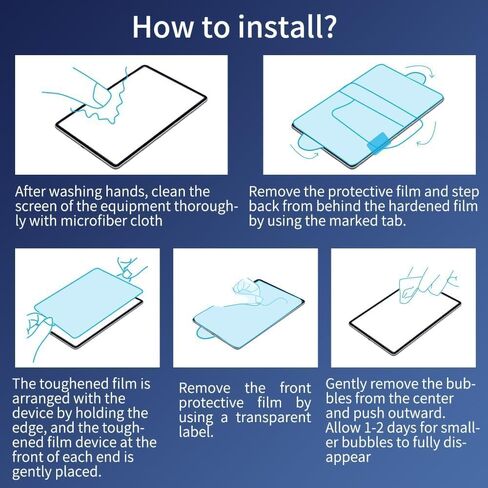 How to install?

After washing hands, clean the screen of the equipment thoroughly with microfiber cloth

Remove the protective film and step back from behind the hardened film by using the marked tab.

The toughened film is arranged with the device by holding the edge, and the toughened film device at the front of each end is gently placed.

Remove the front protective film by using a transparent label.

Gently remove the bubbles from the center and push outward. Allow 1-2 days for smaller bubbles to fully disappear