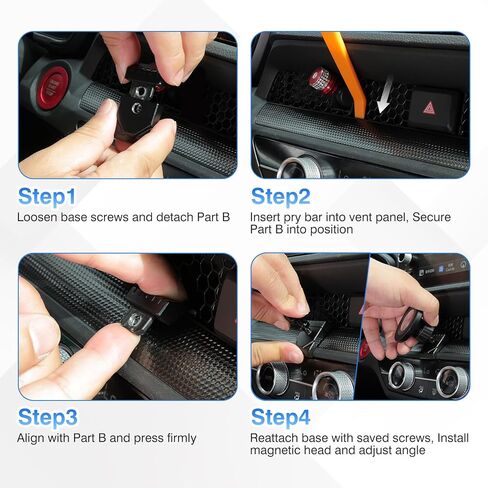 Step1
Loosen base screws and detach Part B

Step2
Insert pry bar into vent panel, Secure Part B into position

Step3
Align with Part B and press firmly

Step4
Reattach base with saved screws, Install magnetic head and adjust angle