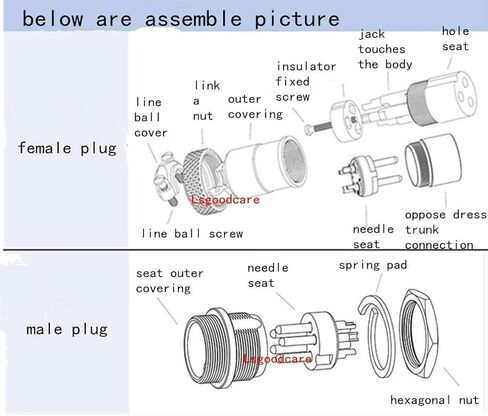 below are assemble picture

female plug

line ball cover

link a nut

outer covering

insulator fixed screw

jack touches the body

hole seat

Lsgoodcare

line ball screw

needle seat

oppose dress trunk connection

male plug

seat outer covering

needle seat

spring pad

Lsgoodcare

hexagonal nut