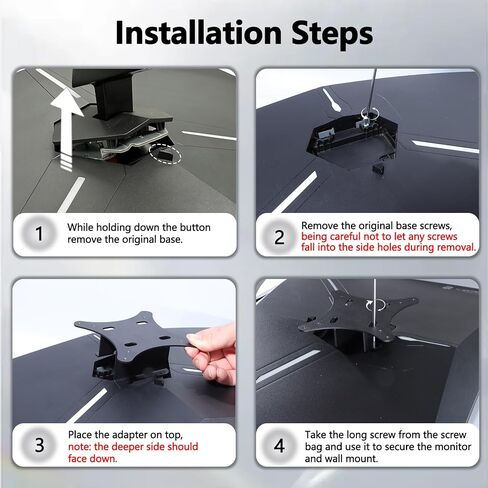 Installation Steps

1
While holding down the button remove the original base.

2
Remove the original base screws, being careful not to let any screws fall into the side holes during removal.

3
Place the adapter on top, note: the deeper side should face down.

4
Take the long screw from the screw bag and use it to secure the monitor and wall mount.