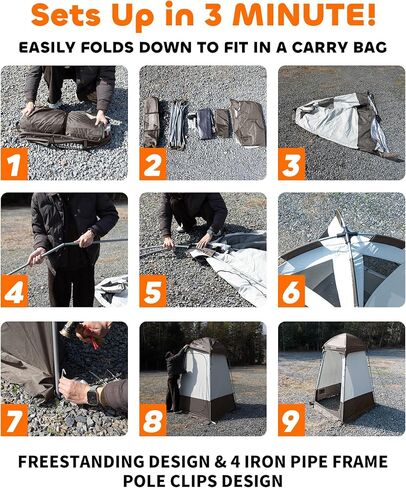 Sets Up in 3 MINUTE!

EASILY FOLDS DOWN TO FIT IN A CARRY BAG

1

2

3

4

5

6

7

8

9

FREESTANDING DESIGN & 4 IRON PIPE FRAME POLE CLIPS DESIGN