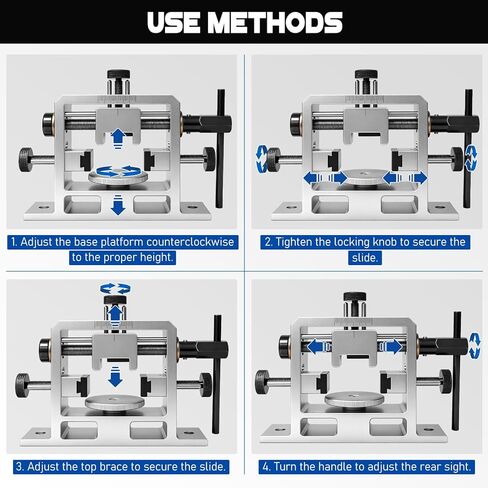 USE METHODS

1. Adjust the base platform counterclockwise to the proper height.

2. Tighten the locking knob to secure the slide.

3. Adjust the top brace to secure the slide.

4. Turn the handle to adjust the rear sight.