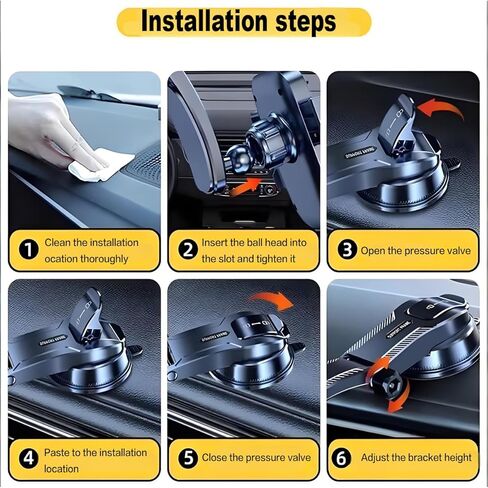 Installation steps

1 Clean the installation ocation thoroughly

2 Insert the ball head into the slot and tighten it

3 Open the pressure valve

4 Paste to the installation location

5 Close the pressure valve

6 Adjust the bracket height